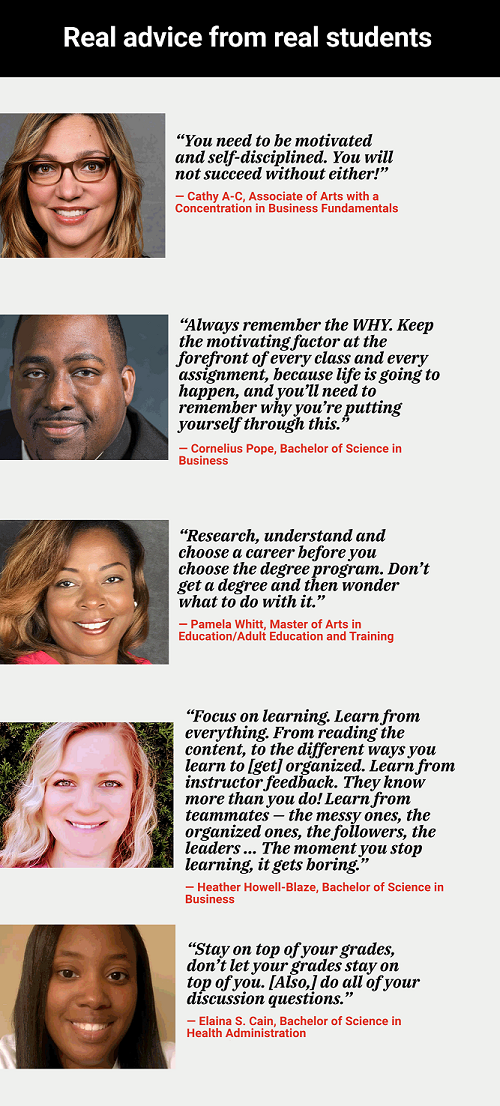 Real advice from real students

“You need to be motivated and self-disciplined. You will not succeed without either!”

— Cathy A-C, Associate of Arts with a Concentration in Business Fundamentals

“Always remember the WHY. Keep the motivating factor at the forefront of every class and every assignment, because life is going to happen, and you’ll need to remember why you’re putting yourself through this.”

— Cornelius Pope, Bachelor of Science in Business

“Research, understand and choose a career before you choose the degree program. Don’t get a degree and then wonder what to do with it.”

— Pamela Whitt, Master of Arts in Education/Adult Education and Training

“Focus on learning. Learn from everything. From reading the content, to the different ways you learn to [get] organized. Learn from instructor feedback. They know more than you do! Learn from teammates — the messy ones, the organized ones, the followers, the leaders ... The moment you stop learning, it gets boring.”

— Heather Howell-Blaze, Bachelor of Science in Business

“Stay on top of your grades, don’t let your grades stay on top of you. [Also,] do all of your discussion questions.”

— Elaina S. Cain, Bachelor of Science in Health Administration